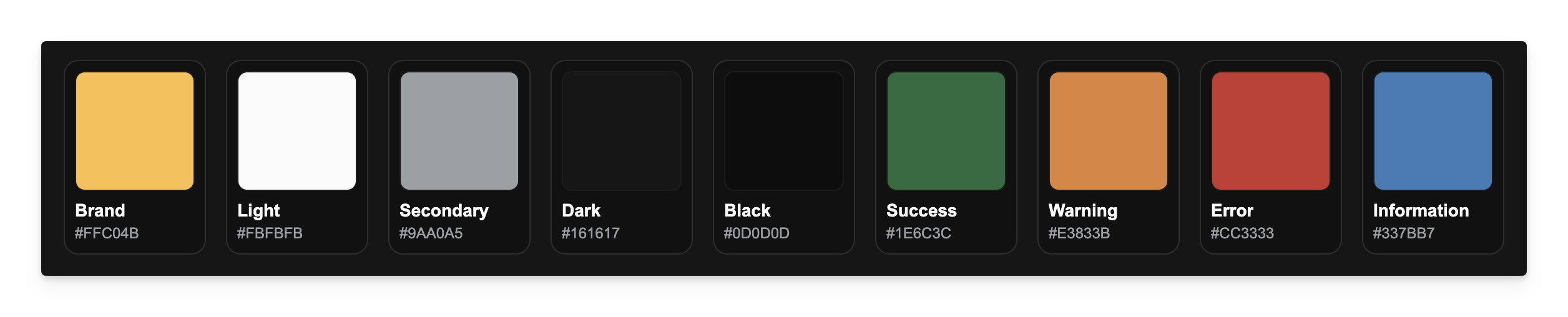 Brand
#FFC04B

Light
#FBFBFB

Secondary
#9AA0A5

Dark
#161617

Black
#0D0D0D

Success
#1E6C3C

Warning
#E3833B

Error
#CC3333

Information
#337BB7